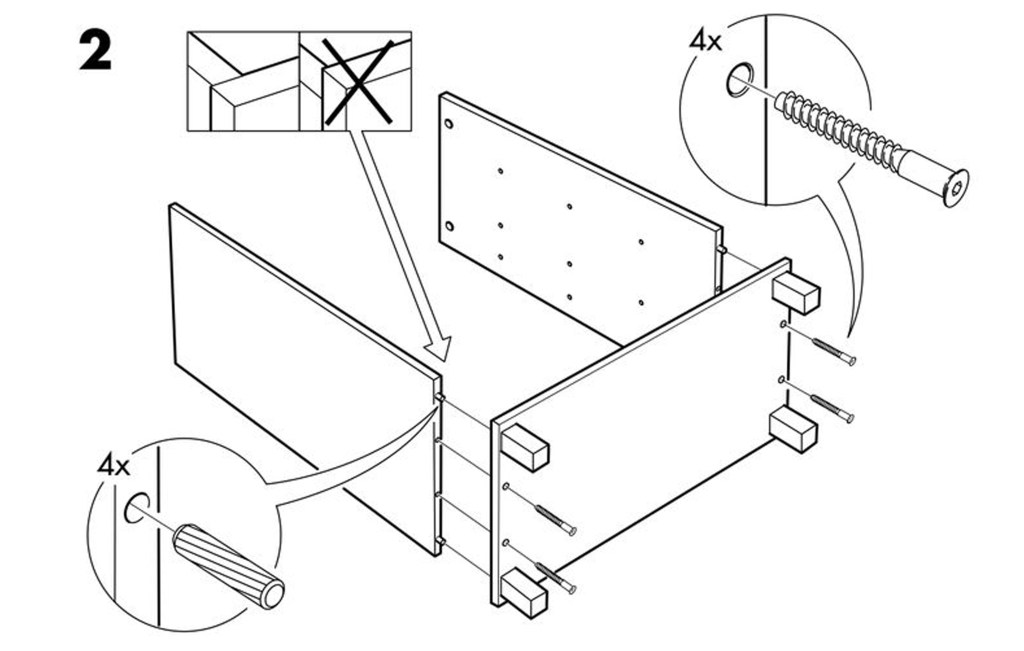 2

4x

4x